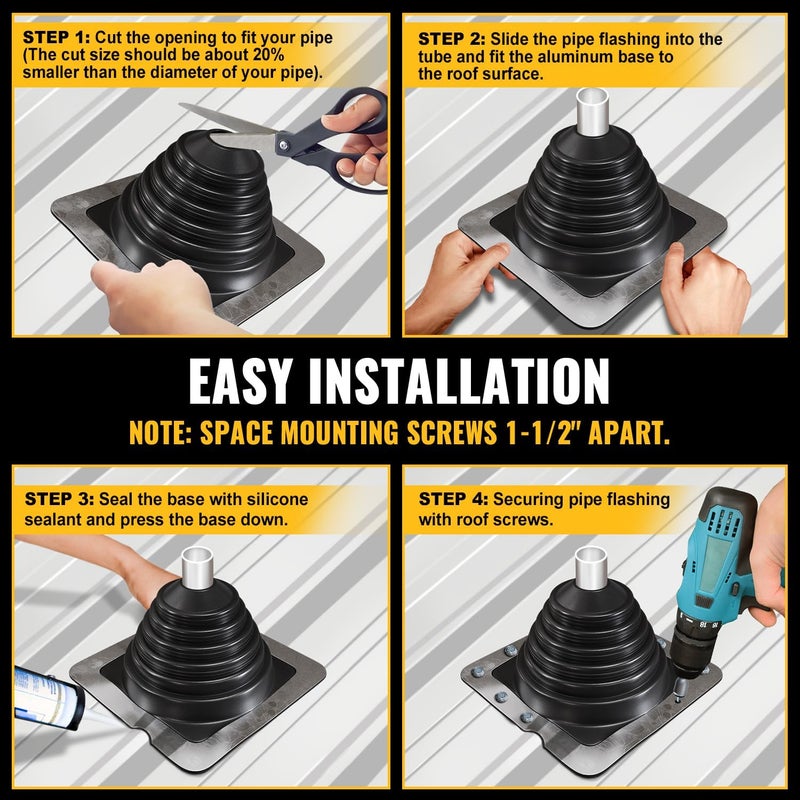 STEP 1: Cut the opening to fit your pipe (The cut size should be about 20% smaller than the diameter of your pipe).

STEP 2: Slide the pipe flashing into the tube and fit the aluminum base to the roof surface.

EASY INSTALLATION

NOTE: SPACE MOUNTING SCREWS 1-1/2" APART.

STEP 3: Seal the base with silicone sealant and press the base down.

STEP 4: Securing pipe flashing with roof screws.